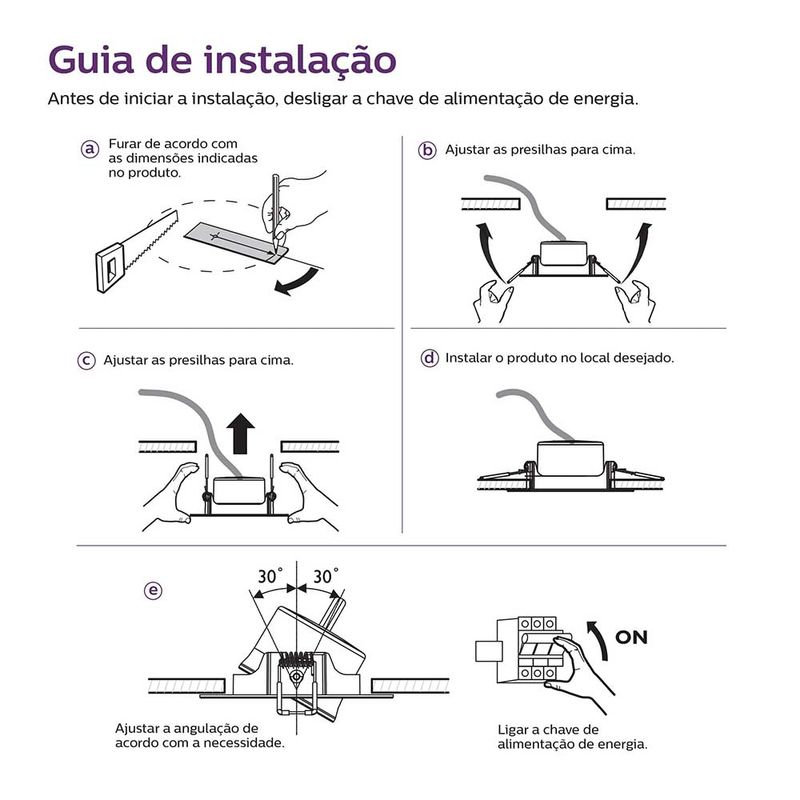 Guia de instalação

Antes de iniciar a instalação, desligar a chave de alimentação de energia.

a Furar de acordo com as dimensões indicadas no produto.

b Ajustar as presilhas para cima.

c Ajustar as presilhas para cima.

d Instalar o produto no local desejado.

e

30° 30°

Ajustar a angulação de acordo com a necessidade.

ON

Ligar a chave de alimentação de energia.